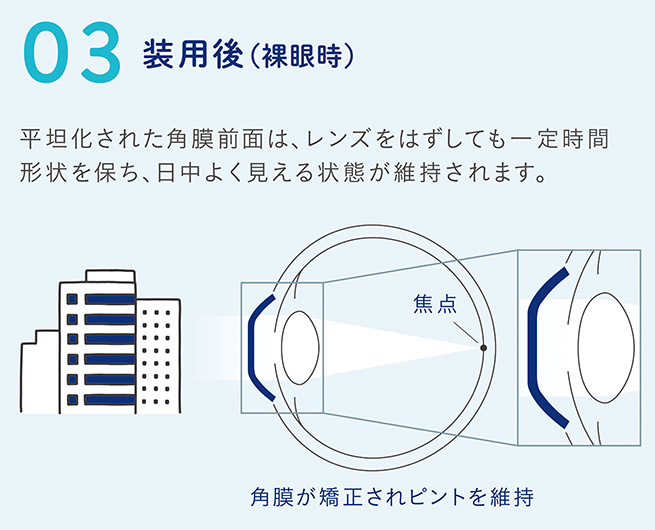 03 装用後（裸眼時）

平坦化された角膜前面は、レンズをはずしても一定時間形状を保ち、日中よく見える状態が維持されます。

焦点

角膜が矯正されピントを維持